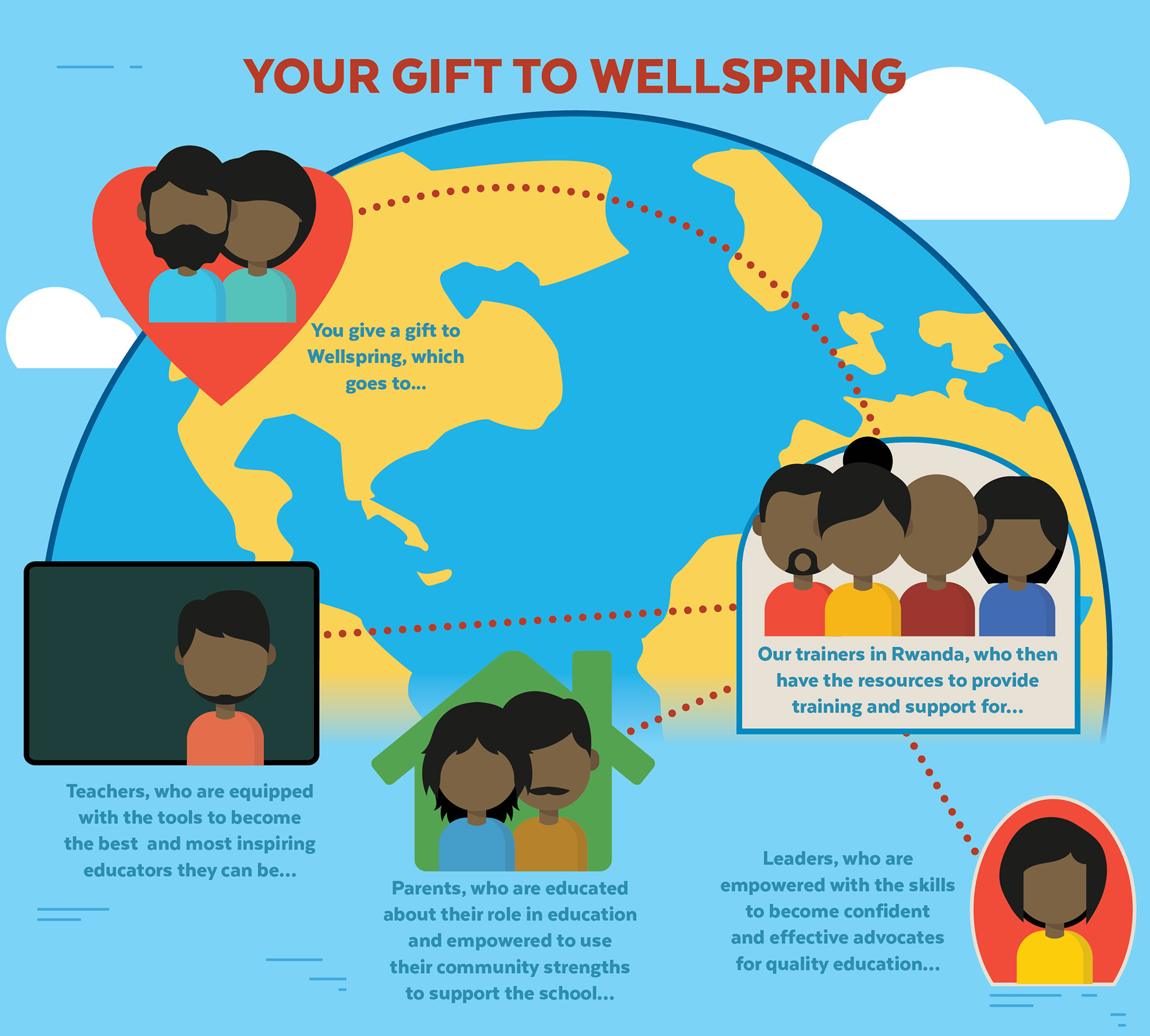 YOUR GIFT TO WELLSPRING

You give a gift to Wellspring, which goes to...

Our trainers in Rwanda, who then have the resources to provide training and support for...

Teachers, who are equipped with the tools to become the best and most inspiring educators they can be...

Parents, who are educated about their role in education and empowered to use their community strengths to support the school...

Leaders, who are empowered with the skills to become confident and effective advocates for quality education...